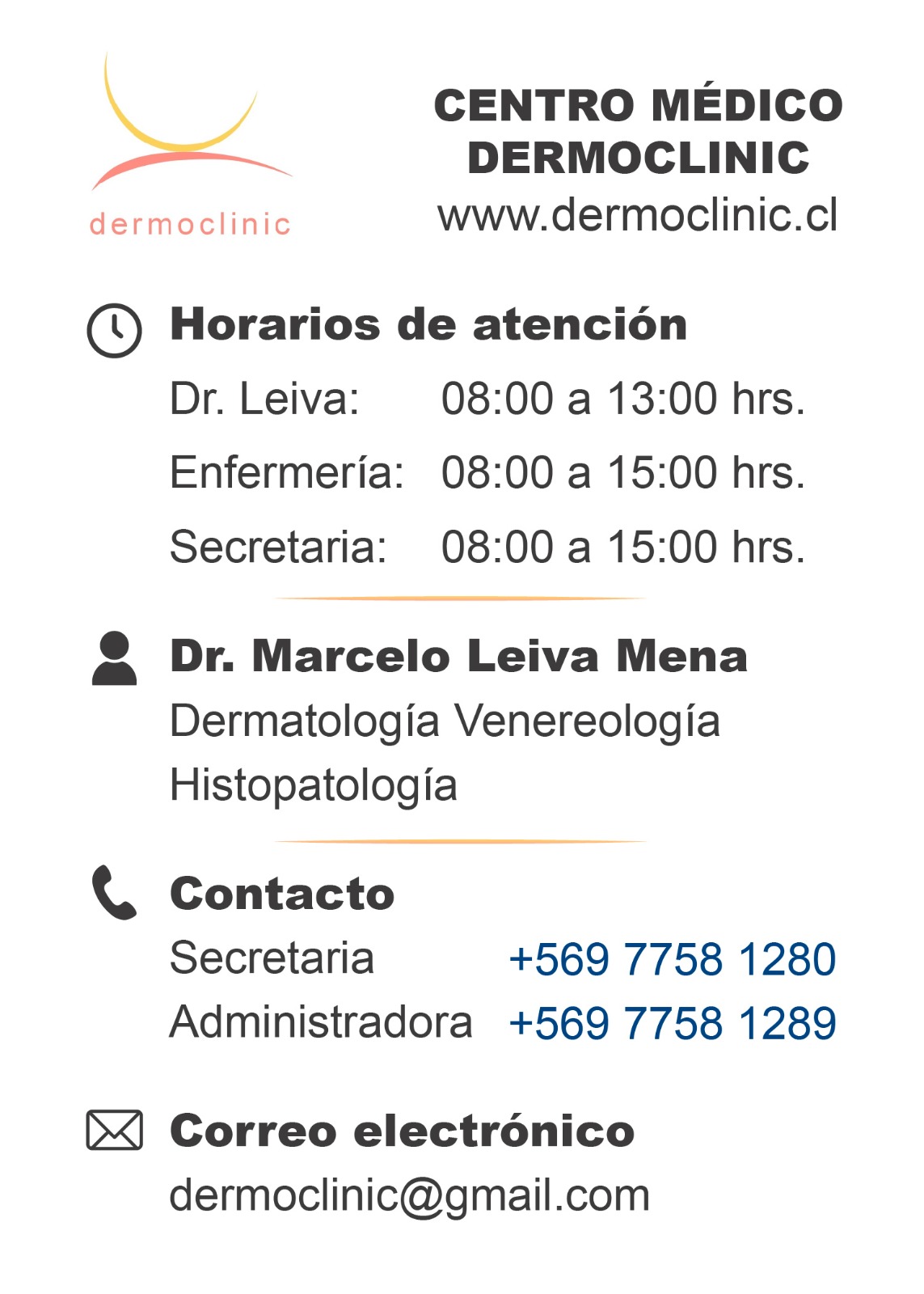 dermoclinic

CENTRO MÉDICO
DERMOCLINIC
www.dermoclinic.cl

Horarios de atención

Dr. Leiva: 08:00 a 13:00 hrs.
Enfermería: 08:00 a 15:00 hrs.
Secretaria: 08:00 a 15:00 hrs.

Dr. Marcelo Leiva Mena
Dermatología Venereología
Histopatología

Contacto
Secretaria +569 7758 1280
Administradora +569 7758 1289

Correo electrónico
dermoclinic@gmail.com